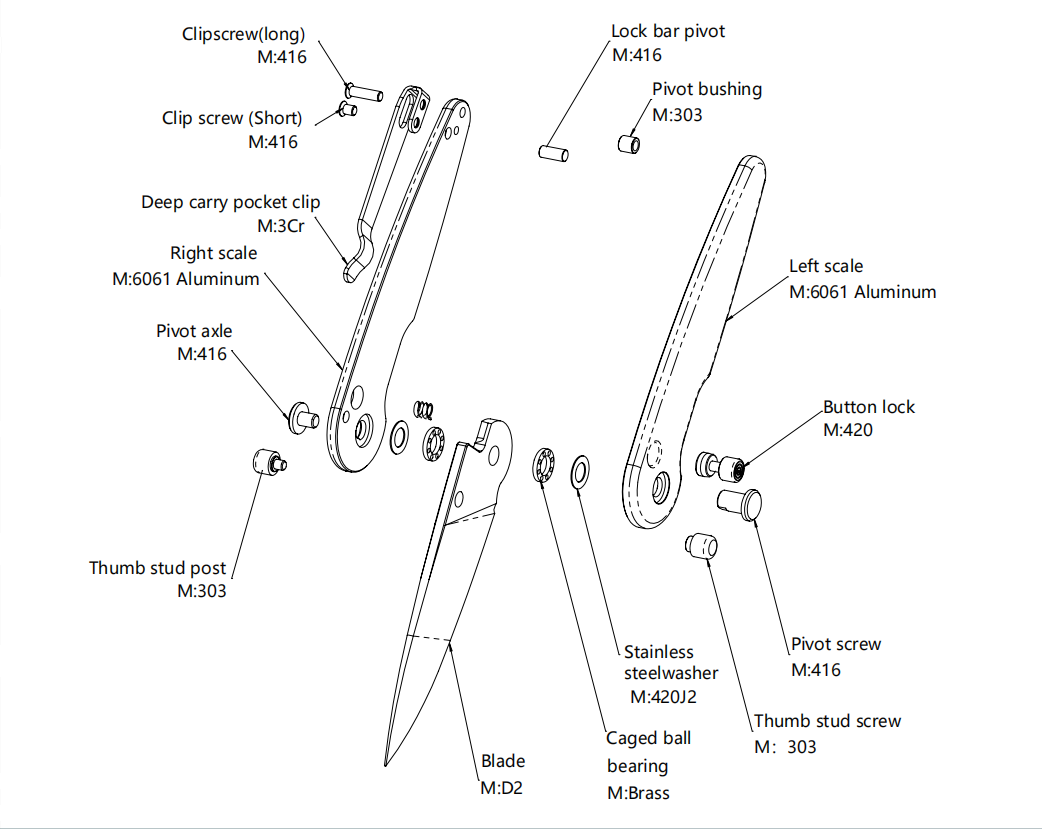 Clipscrew(long)
M:416

Clip screw (Short)
M:416

Deep carry pocket clip
M:3Cr

Right scale
M:6061 Aluminum

Pivot axle
M:416

Thumb stud post
M:303

Lock bar pivot
M:416

Pivot bushing
M:303

Left scale
M:6061 Aluminum

Button lock
M:420

Pivot screw
M:416

Thumb stud screw
M: 303

Stainless steelwasher
M:420J2

Caged ball bearing
M:Brass

Blade
M:D2